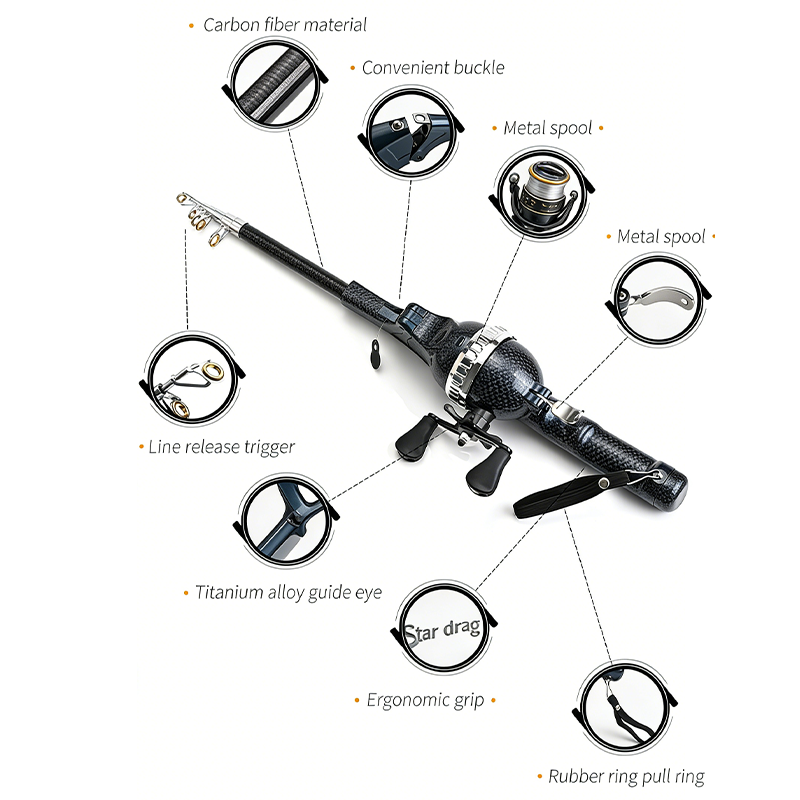 • Carbon fiber material

• Convenient buckle

• Metal spool •

• Metal spool •

• Line release trigger

• Titanium alloy guide eye

Star drag

• Ergonomic grip •

• Rubber ring pull ring