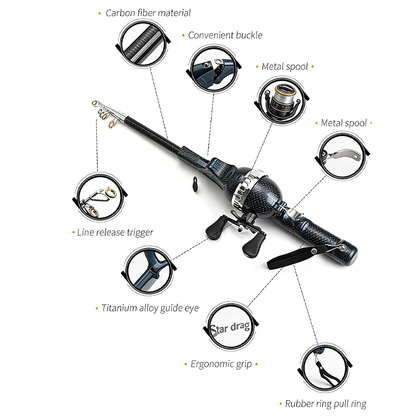 • Carbon fiber material

• Convenient buckle

• Metal spool •

• Metal spool •

• Line release trigger

• Titanium alloy guide eye

Star drag

• Ergonomic grip •

• Rubber ring pull ring