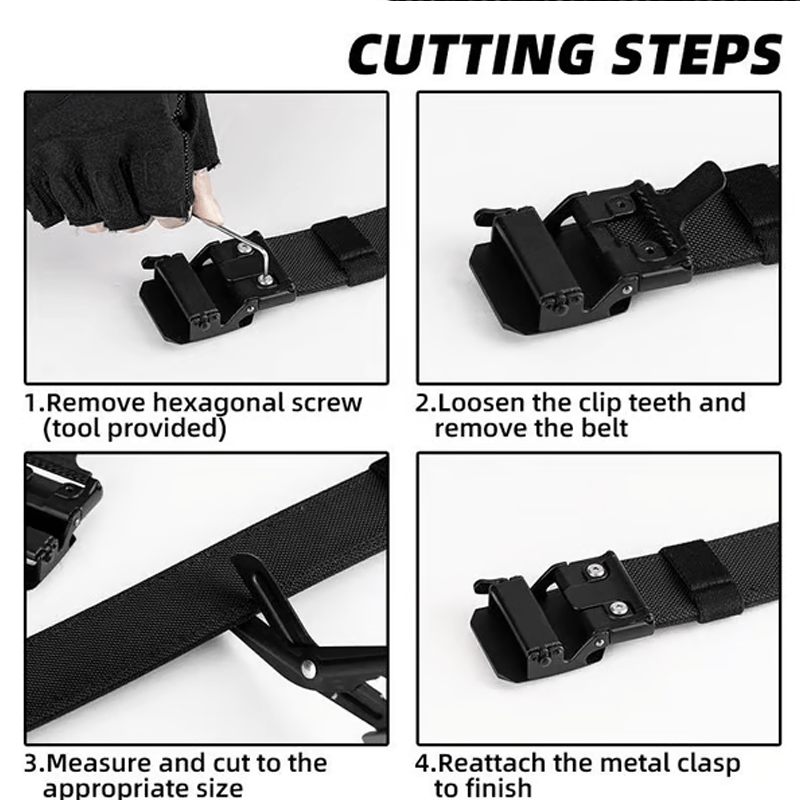 CUTTING STEPS

1.Remove hexagonal screw (tool provided)

2.Loosen the clip teeth and remove the belt

3.Measure and cut to the appropriate size

4.Reattach the metal clasp to finish