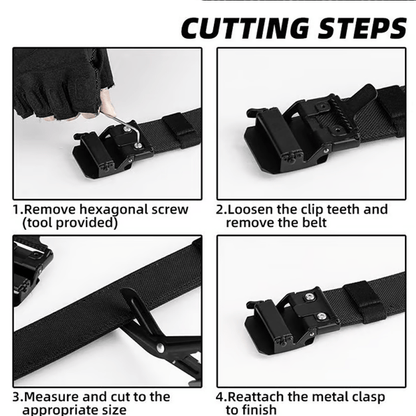 CUTTING STEPS

1.Remove hexagonal screw (tool provided)

2.Loosen the clip teeth and remove the belt

3.Measure and cut to the appropriate size

4.Reattach the metal clasp to finish